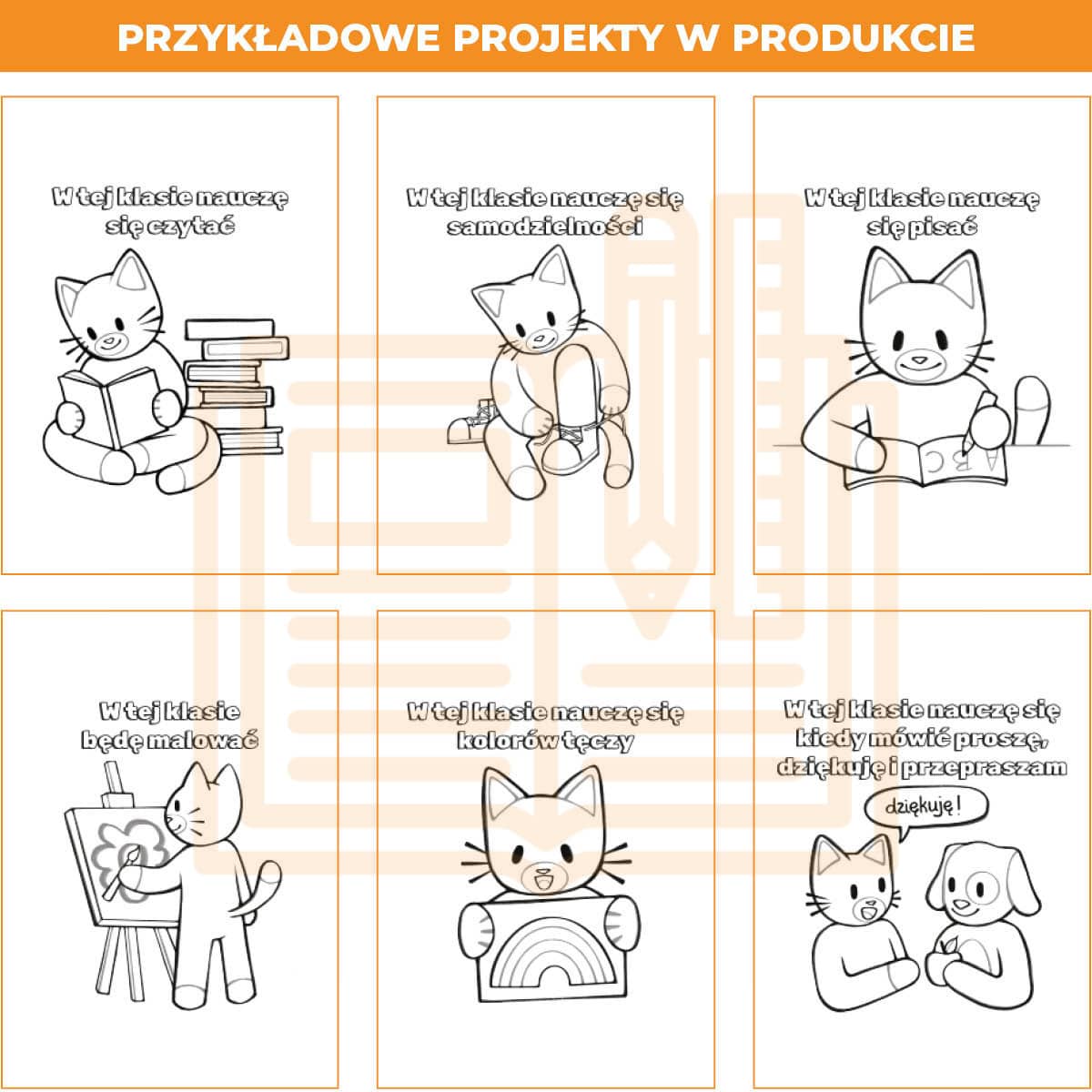 PRZYKŁADOWE PROJEKTY W PRODUKCIE

W tej klasie nauczę się czytać

W tej klasie nauczę się samodzielności

W tej klasie nauczę się pisać

A B C

W tej klasie będę malować

W tej klasie nauczę się kolorów tęczy

W tej klasie nauczę się kiedy mówić proszę, dziękuję i przepraszam

dziękuję!