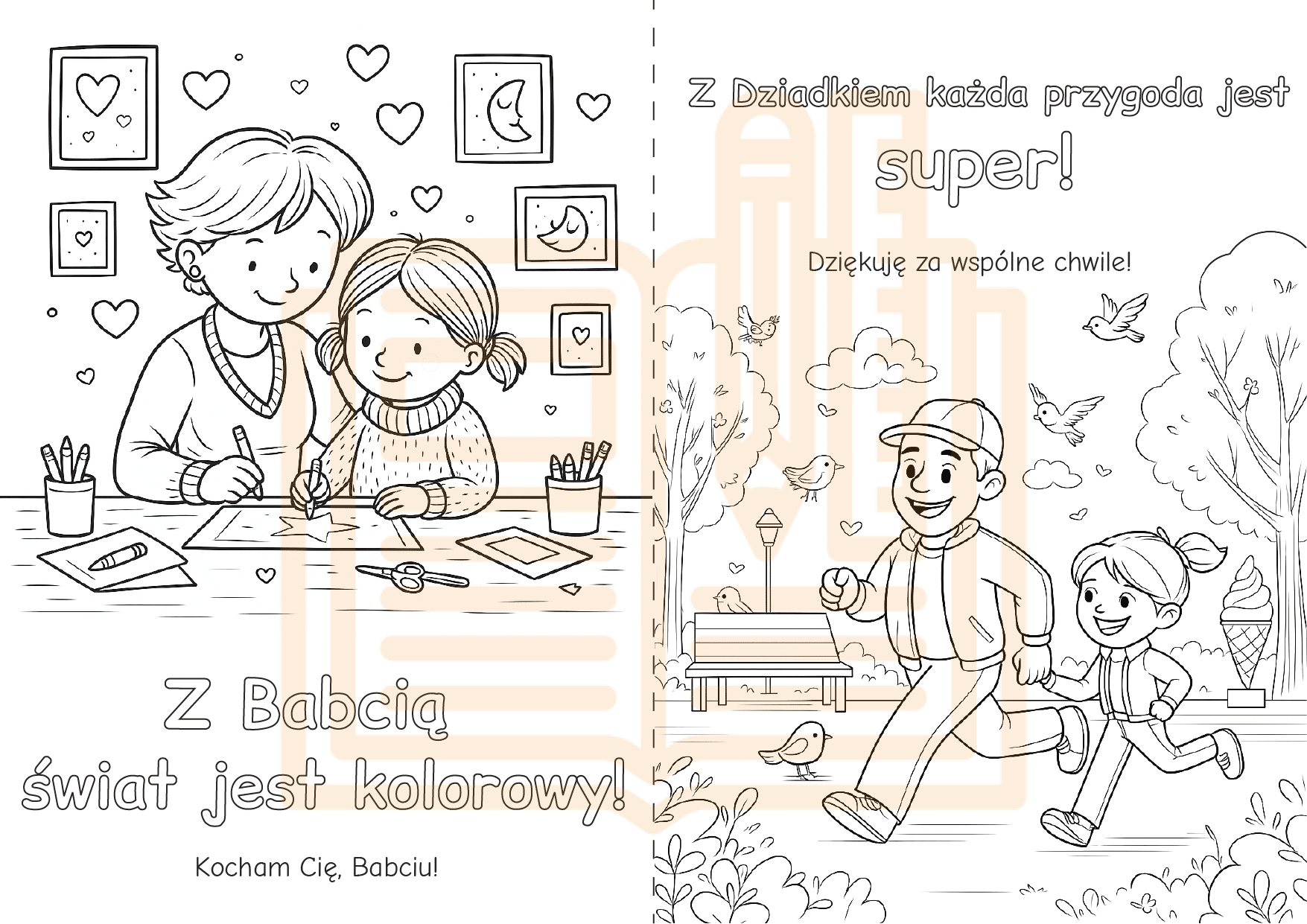 Z Babcią świat jest kolorowy!

Kocham Cię, Babciu!

Z Dziadkiem każda przygoda jest super!

Dziękuję za wspólne chwile!